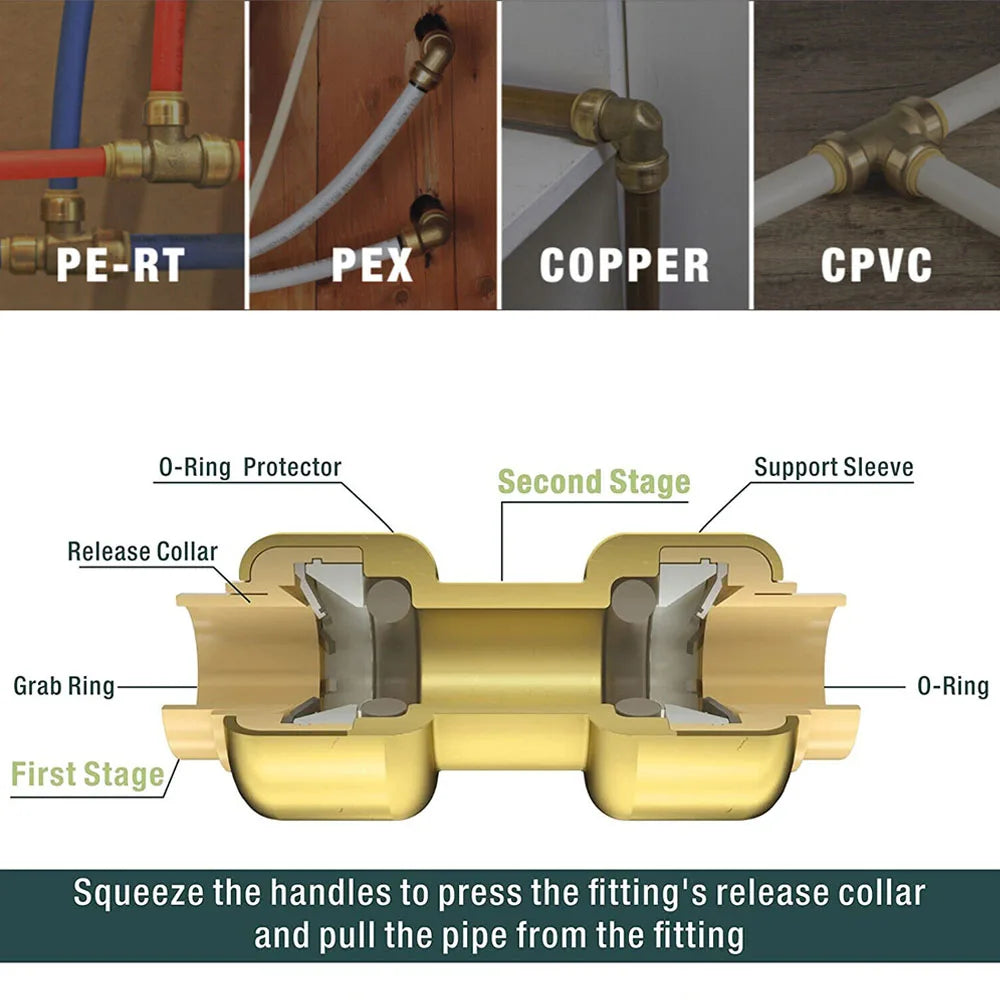 PE-RT

PEX

COPPER

CPVC

O-Ring Protector

Second Stage

Support Sleeve

Release Collar

Grab Ring

O-Ring

First Stage

Squeeze the handles to press the fitting's release collar and pull the pipe from the fitting