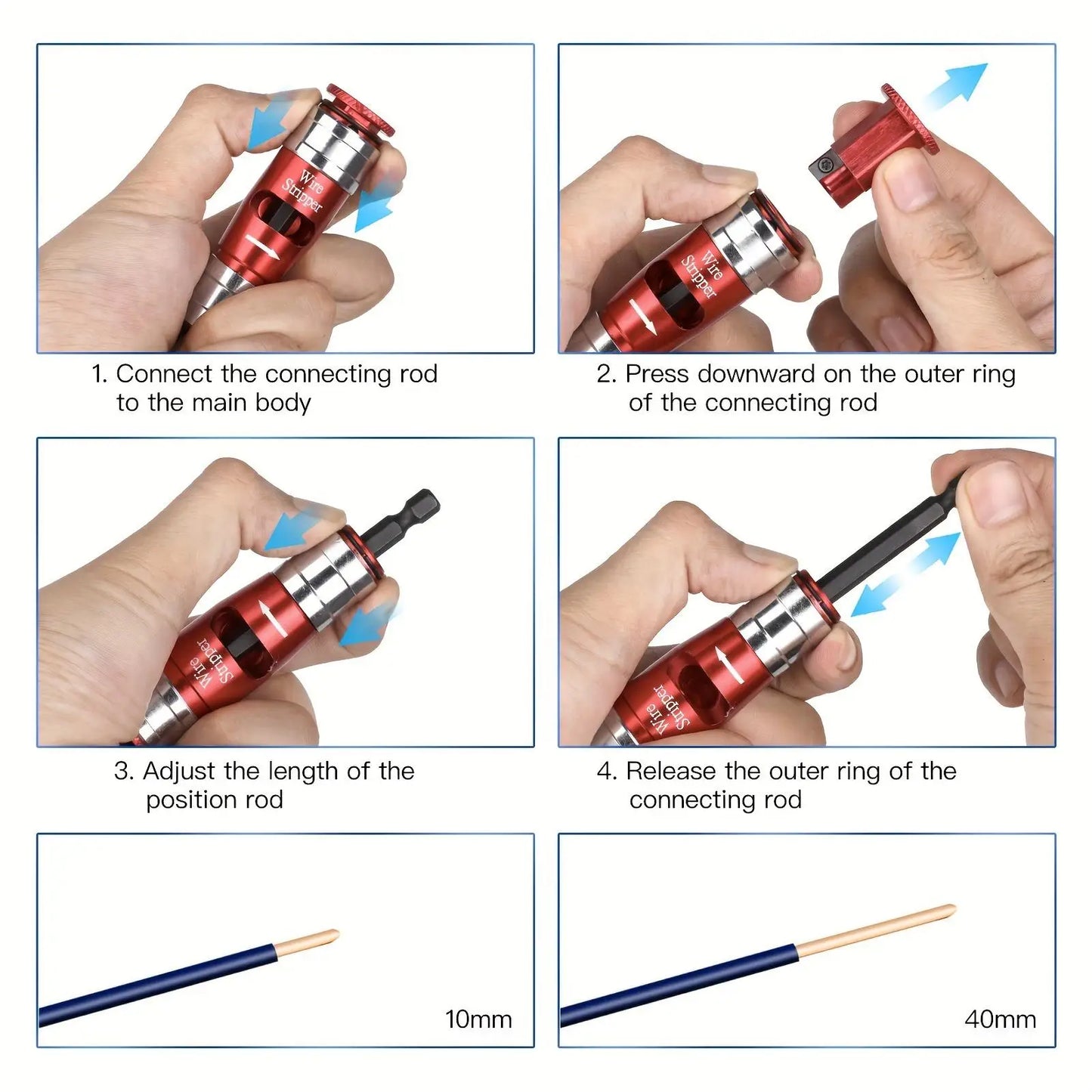 Wire Stripper

1. Connect the connecting rod to the main body

Wire Stripper

2. Press downward on the outer ring of the connecting rod

Wire Stripper

3. Adjust the length of the position rod

Wire Stripper

4. Release the outer ring of the connecting rod

10mm

40mm